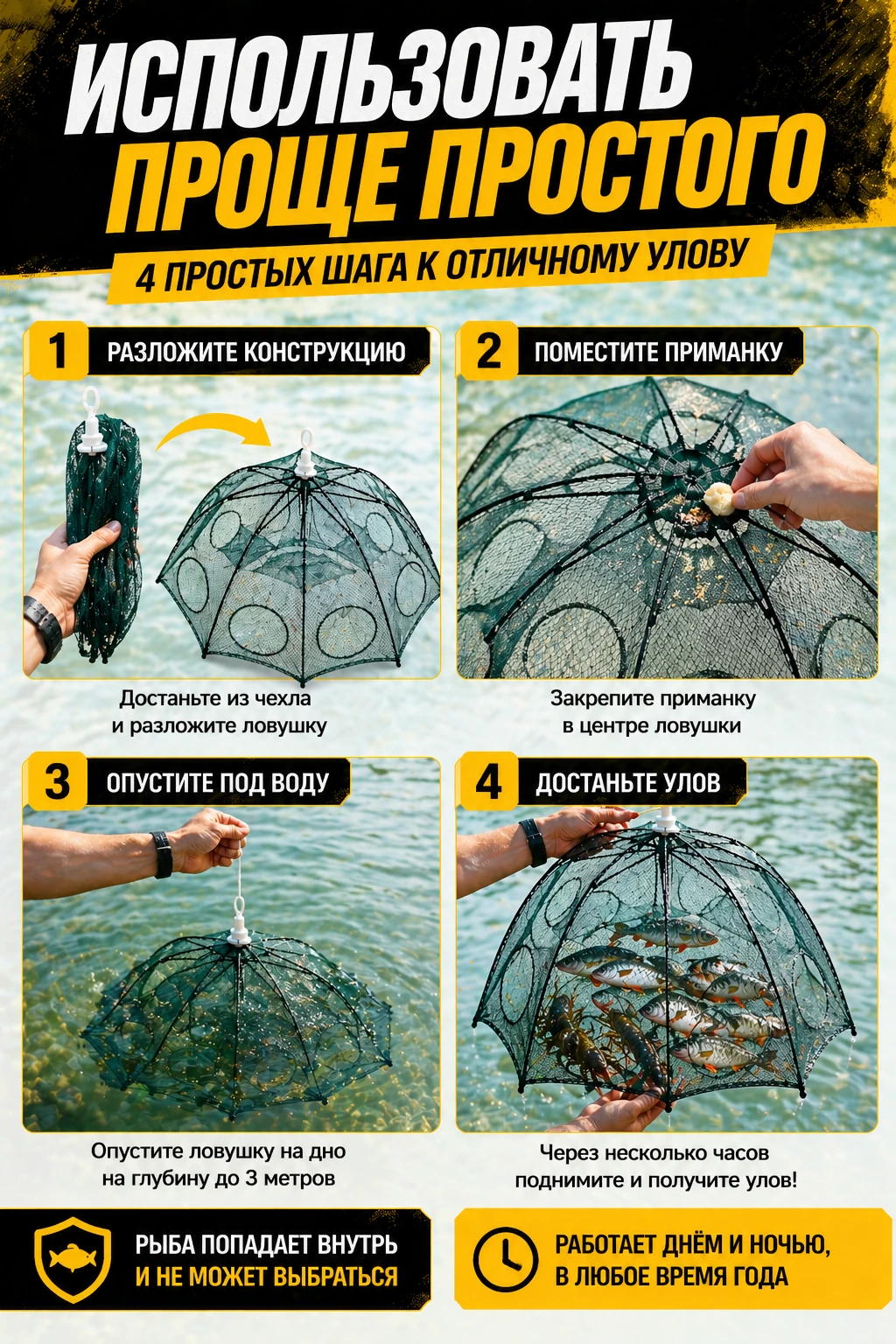 ИСПОЛЬЗОВАТЬ
ПРОЩЕ ПРОСТОГО

4 ПРОСТЫХ ШАГА К ОТЛИЧНОМУ УЛОВУ

1 РАЗЛОЖИТЕ КОНСТРУКЦИЮ

Достаньте из чехла и разложите ловушку

2 ПОМЕСТИТЕ ПРИМАНКУ

Закрепите приманку в центре ловушки

3 ОПУСТИТЕ ПОД ВОДУ

Опустите ловушку на дно на глубину до 3 метров

4 ДОСТАНЬТЕ УЛОВ

Через несколько часов поднимите и получите улов!

РЫБА ПОПАДАЕТ ВНУТРЬ
И НЕ МОЖЕТ ВЫБРАТЬСЯ

РАБОТАЕТ ДНЁМ И НОЧЬЮ,
В ЛЮБОЕ ВРЕМЯ ГОДА